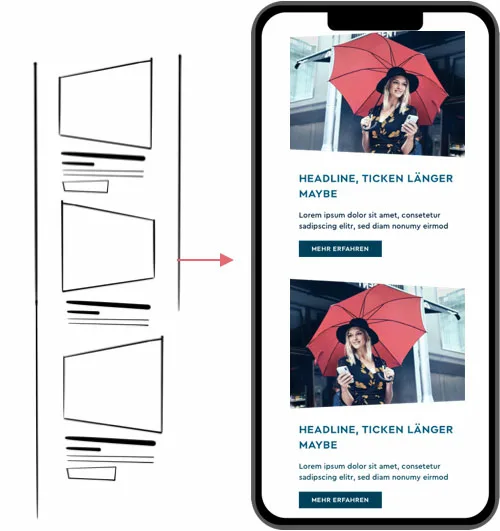 HEADLINE, TICKEN LÄNGER MAYBE

Lorem ipsum dolor sit amet, consetetur sadipscing elitr, sed diam nonumy eirmod

MEHR ERFAHREN

HEADLINE, TICKEN LÄNGER MAYBE

Lorem ipsum dolor sit amet, consetetur sadipscing elitr, sed diam nonumy eirmod

MEHR ERFAHREN